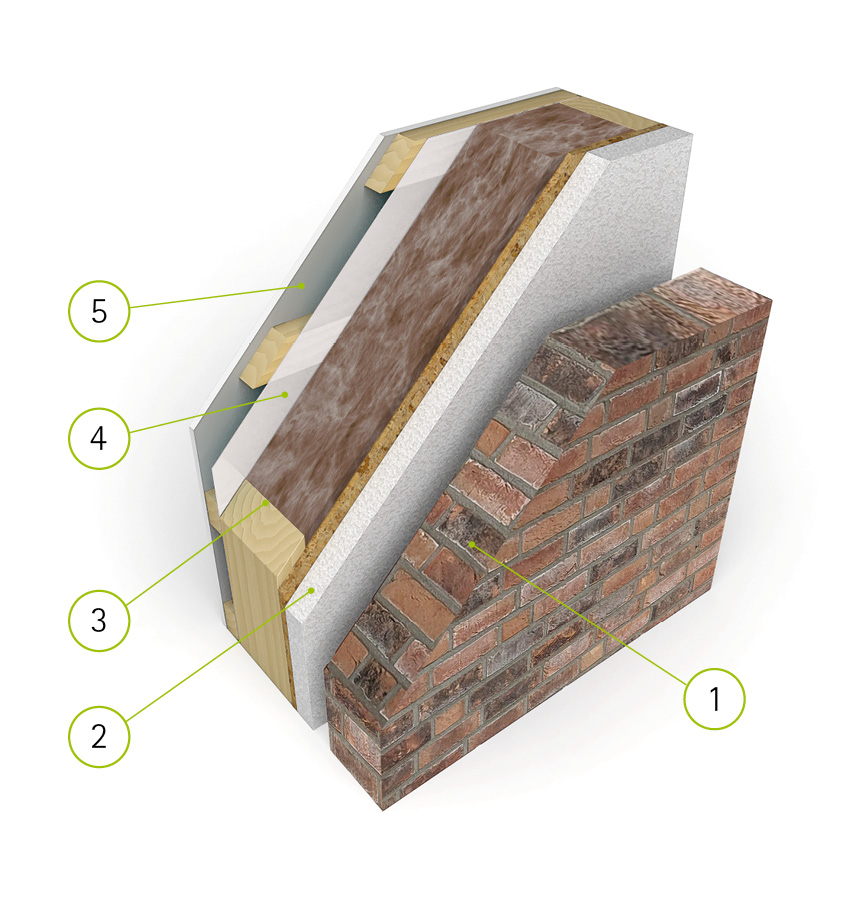 5
4
3
2
1