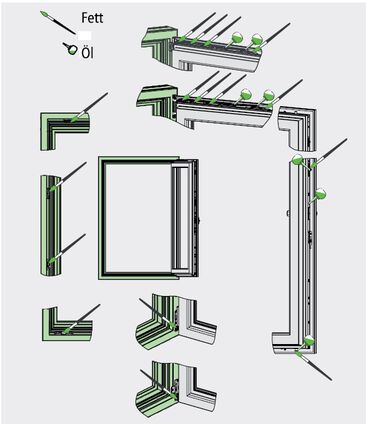 Fett

Öl